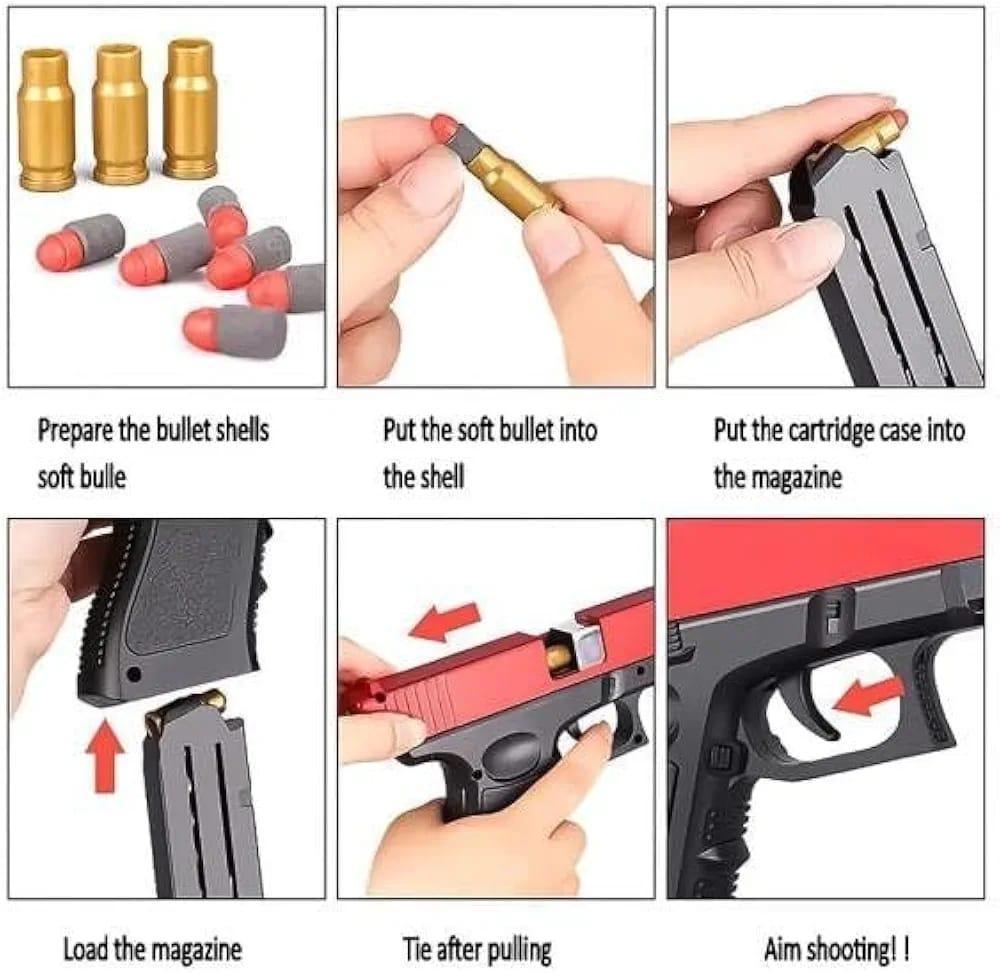 Prepare the bullet shells soft bulle

Put the soft bullet into the shell

Put the cartridge case into the magazine

Load the magazine

Tie after pulling

Aim shooting! !